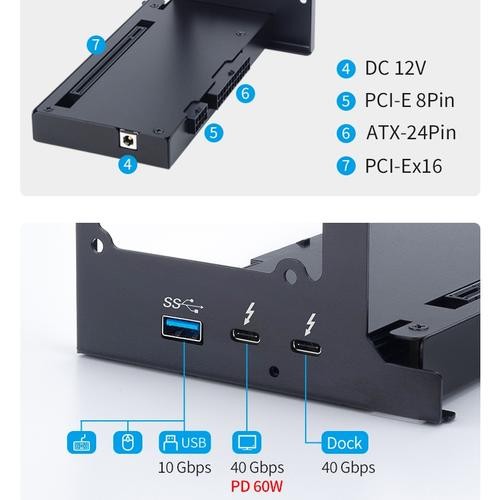 7
6
5
4

4 DC 12V
5 PCI-E 8Pin
6 ATX-24Pin
7 PCI-Ex16

SS

USB
10 Gbps

40 Gbps
PD 60W

Dock
40 Gbps